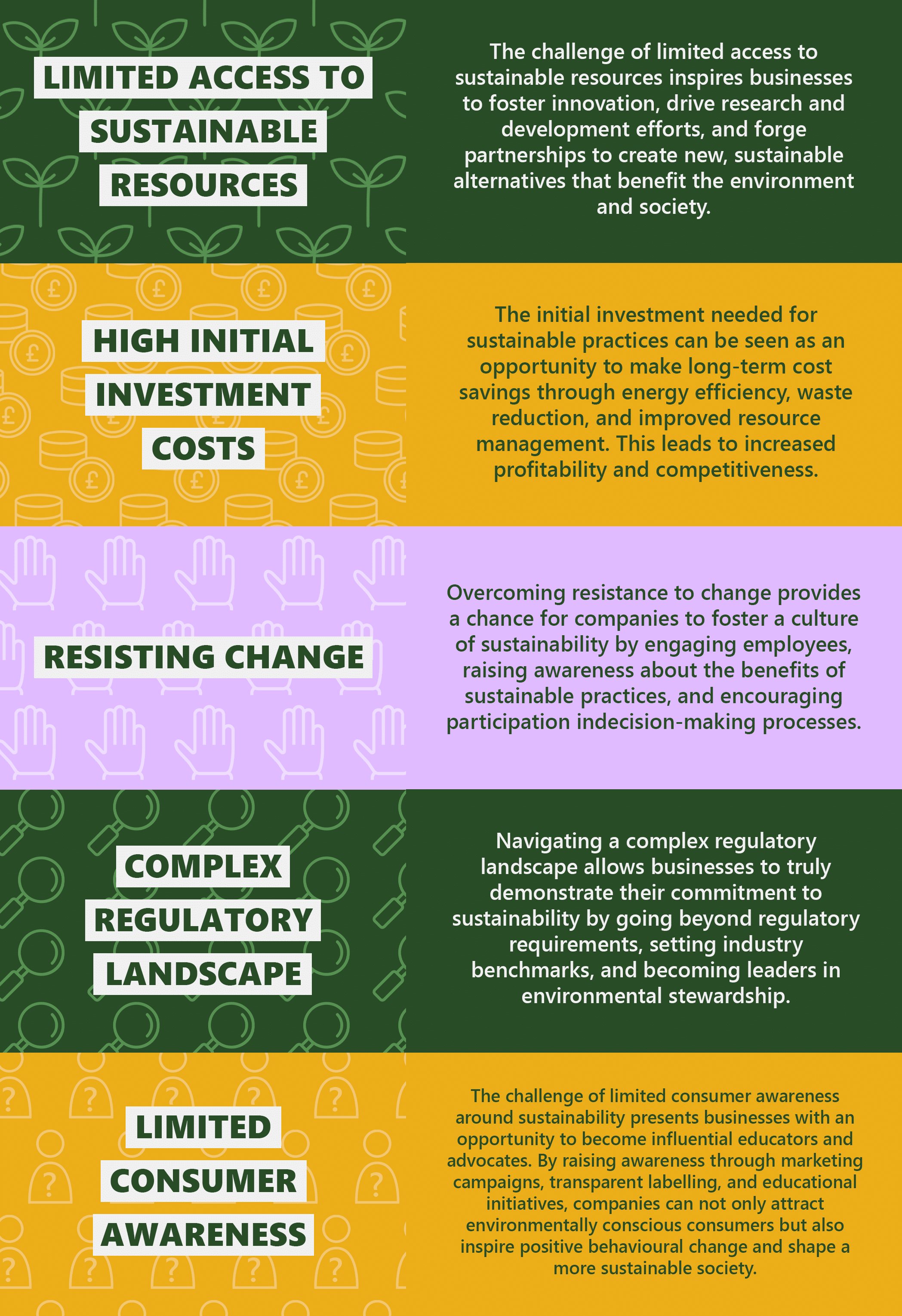 LIMITED ACCESS TO SUSTAINABLE RESOURCES

The challenge of limited access to sustainable resources inspires businesses to foster innovation, drive research and development efforts, and forge partnerships to create new, sustainable alternatives that benefit the environment and society.

HIGH INITIAL INVESTMENT COSTS

The initial investment needed for sustainable practices can be seen as an opportunity to make long-term cost savings through energy efficiency, waste reduction, and improved resource management. This leads to increased profitability and competitiveness.

RESISTING CHANGE

Overcoming resistance to change provides a chance for companies to foster a culture of sustainability by engaging employees, raising awareness about the benefits of sustainable practices, and encouraging participation indecision-making processes.

COMPLEX REGULATORY LANDSCAPE

Navigating a complex regulatory landscape allows businesses to truly demonstrate their commitment to sustainability by going beyond regulatory requirements, setting industry benchmarks, and becoming leaders in environmental stewardship.

LIMITED CONSUMER AWARENESS

The challenge of limited consumer awareness around sustainability presents businesses with an opportunity to become influential educators and advocates. By raising awareness through marketing campaigns, transparent labelling, and educational initiatives, companies can not only attract environmentally conscious consumers but also inspire positive behavioural change and shape a more sustainable society.