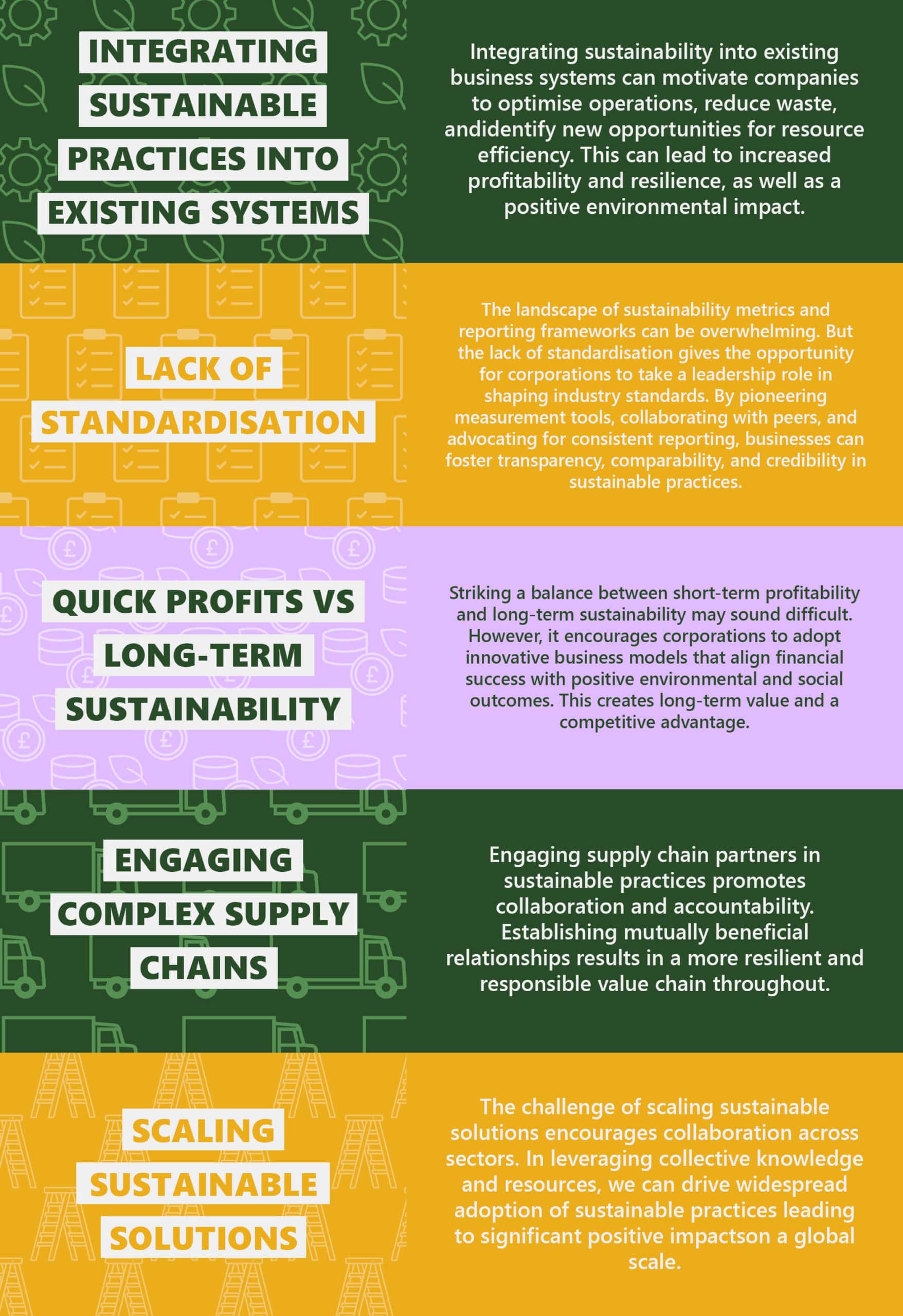 INTEGRATING SUSTAINABLE PRACTICES INTO EXISTING SYSTEMS

Integrating sustainability into existing business systems can motivate companies to optimise operations, reduce waste, andidentify new opportunities for resource efficiency. This can lead to increased profitability and resilience, as well as a positive environmental impact.

LACK OF STANDARDISATION

The landscape of sustainability metrics and reporting frameworks can be overwhelming. But the lack of standardisation gives the opportunity for corporations to take a leadership role in shaping industry standards. By pioneering measurement tools, collaborating with peers, and advocating for consistent reporting, businesses can foster transparency, comparability, and credibility in sustainable practices.

QUICK PROFITS VS LONG-TERM SUSTAINABILITY

Striking a balance between short-term profitability and long-term sustainability may sound difficult. However, it encourages corporations to adopt innovative business models that align financial success with positive environmental and social outcomes. This creates long-term value and a competitive advantage.

ENGAGING COMPLEX SUPPLY CHAINS

Engaging supply chain partners in sustainable practices promotes collaboration and accountability. Establishing mutually beneficial relationships results in a more resilient and responsible value chain throughout.

SCALING SUSTAINABLE SOLUTIONS

The challenge of scaling sustainable solutions encourages collaboration across sectors. In leveraging collective knowledge and resources, we can drive widespread adoption of sustainable practices leading to significant positive impactson a global scale.